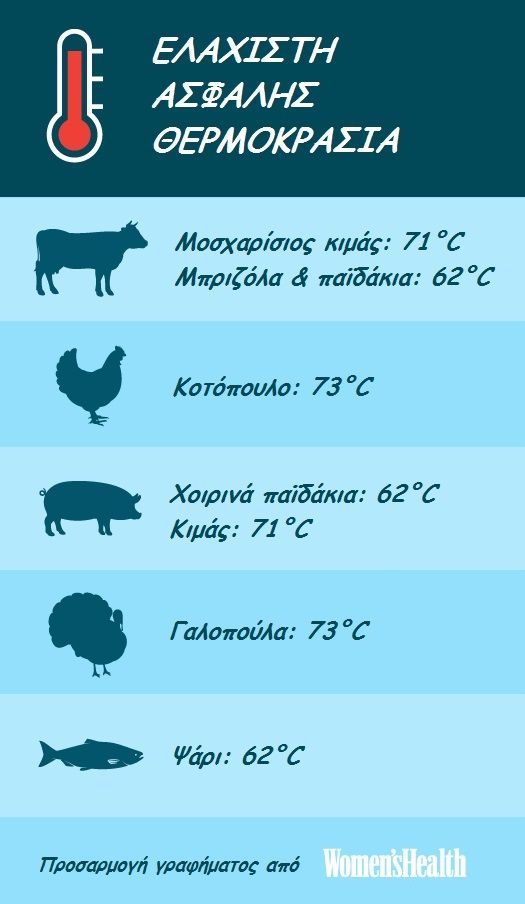 ΕΛΑΧΙΣΤΗ
ΑΣΦΑΛΗΣ
ΘΕΡΜΟΚΡΑΣΙΑ

Μοσχαρίσιος κιμάς: 71°C
Μπριζόλα & παϊδάκια: 62°C

Κοτόπουλο: 73°C

Χοιρινά παϊδάκια: 62°C
Κιμάς: 71°C

Γαλοπούλα: 73°C

Ψάρι: 62°C

Προσαρμογή γραφήματος από Women'sHealth